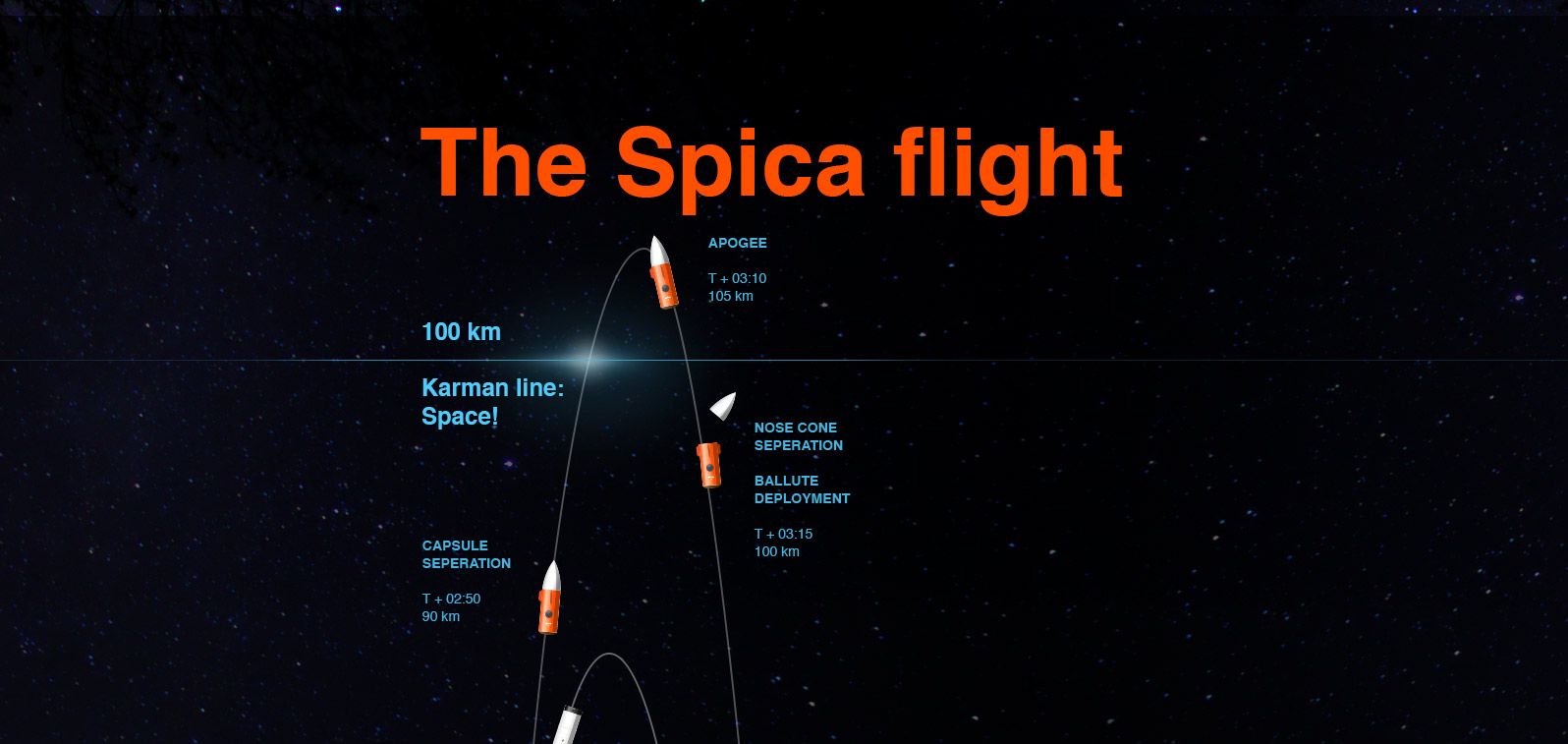 The Spica flight

APOGEE

T + 03:10
105 km

100 km

Karman line:
Space!

NOSE CONE
SEPERATION

BALLUTE
DEPLOYMENT

T + 03:15
100 km

CAPSULE
SEPERATION

T + 02:50
90 km